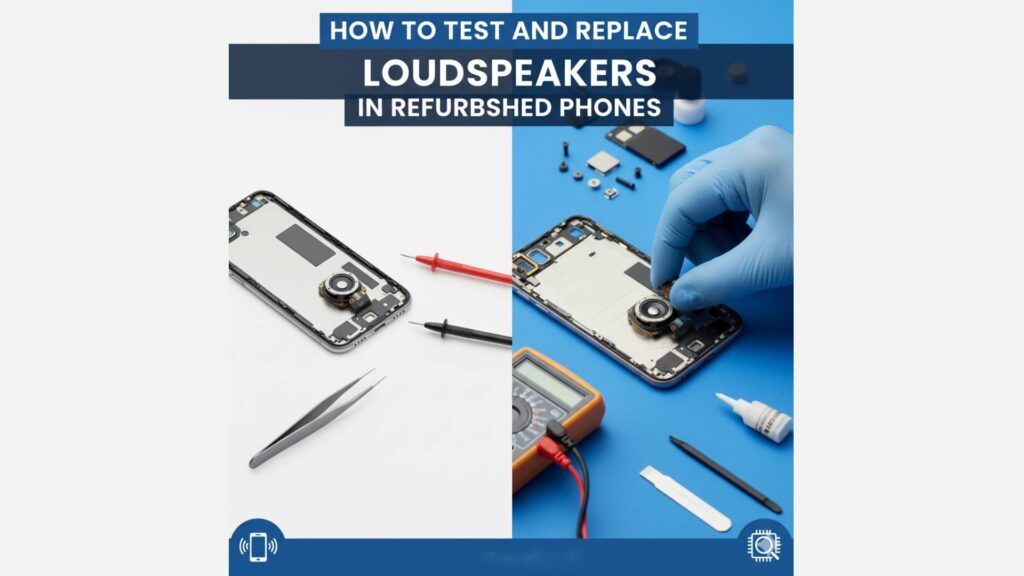 HOW TO TEST AND REPLACE
LOUDSPEAKERS
IN REFURBSHED PHONES